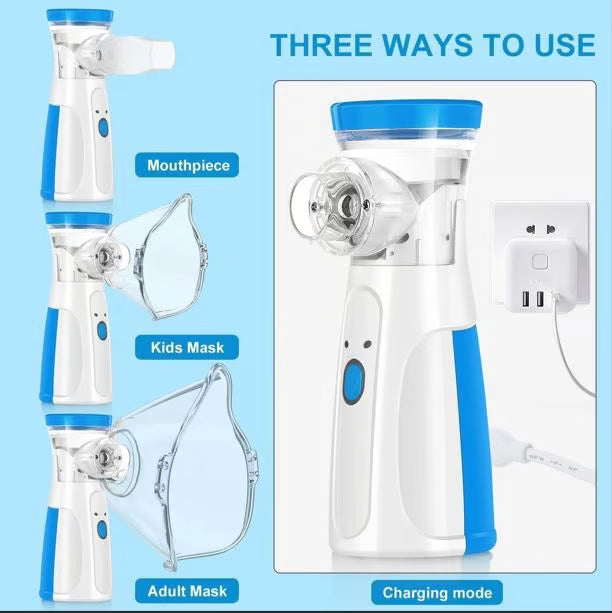 THREE WAYS TO USE

Mouthpiece

Kids Mask

Adult Mask

Charging mode