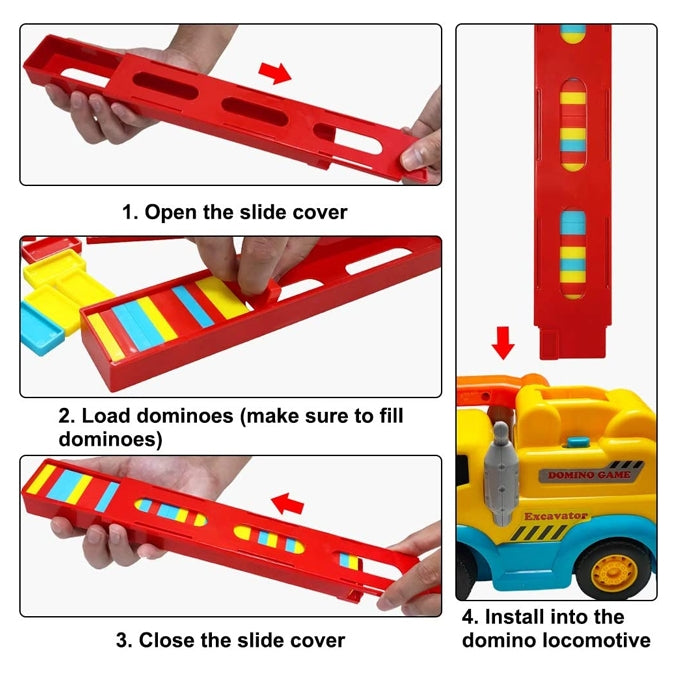 1. Open the slide cover

2. Load dominoes (make sure to fill dominoes)

3. Close the slide cover

DOMINO GAME

Excavator

4. Install into the domino locomotive